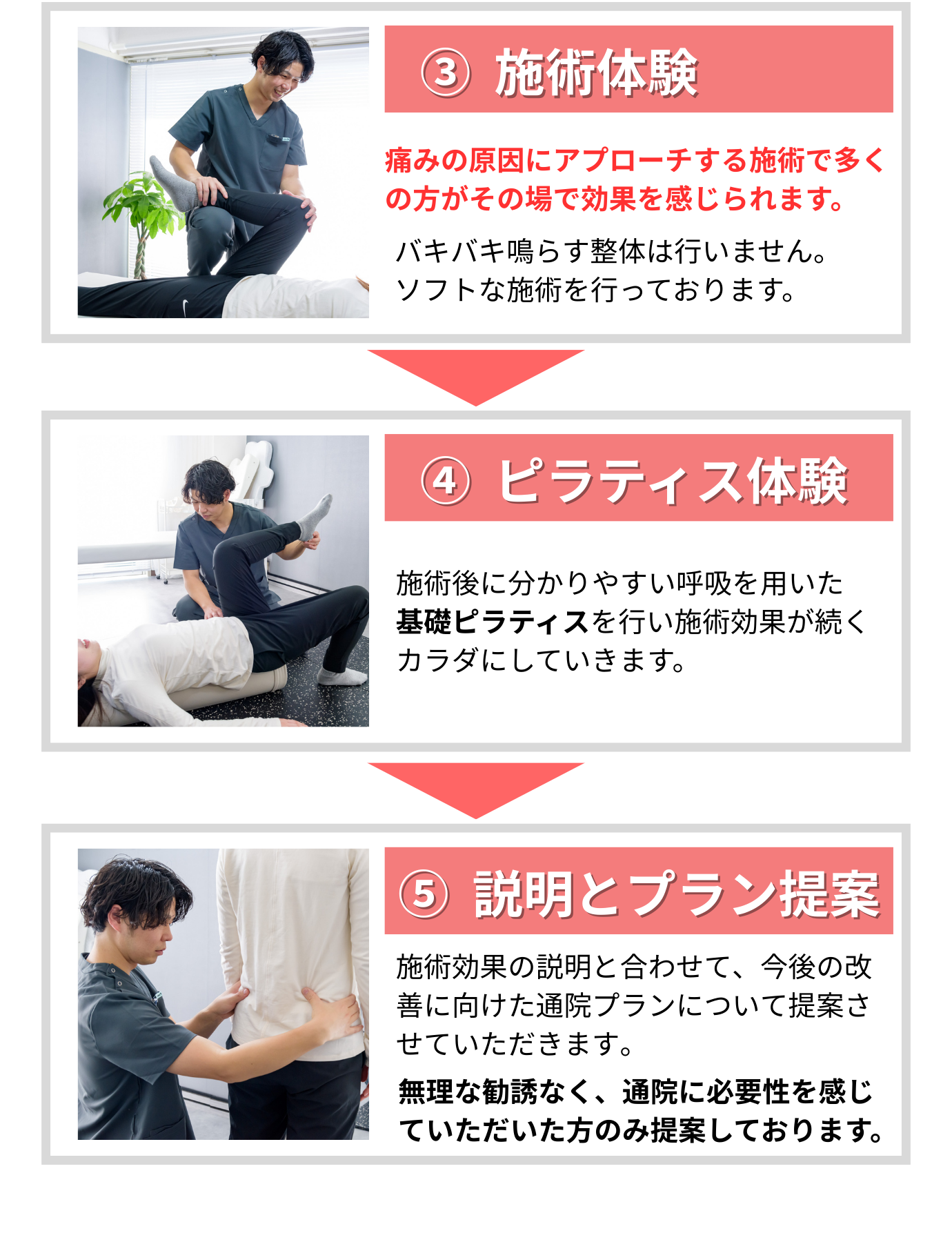 ③ 施術体験

痛みの原因にアプローチする施術で多くの方がその場で効果を感じられます。

バキバキ鳴らす整体は行いません。
ソフトな施術を行っております。

④ ピラティス体験

施術後に分かりやすい呼吸を用いた基礎ピラティスを行い施術効果が続くカラダにしていきます。

⑤ 説明とプラン提案

施術効果の説明と合わせて、今後の改善に向けた通院プランについて提案させていただきます。

無理な勧誘なく、通院に必要性を感じていただいた方のみ提案しております。